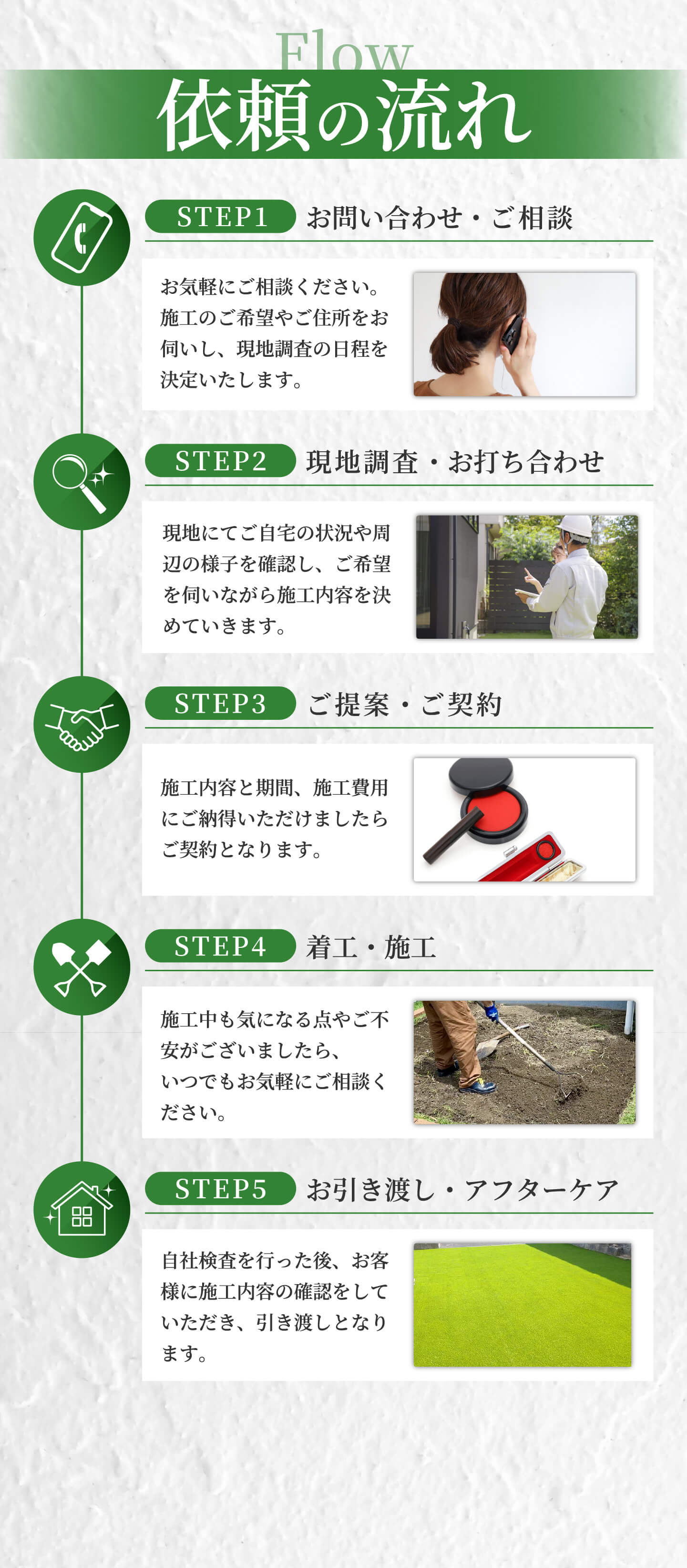 Flow
依頼の流れ

STEP1 お問い合わせ・ご相談

お気軽にご相談ください。施工のご希望やご住所をお伺いし、現地調査の日程を決定いたします。

STEP2 現地調査・お打ち合わせ

現地にてご自宅の状況や周辺の様子を確認し、ご希望を伺いながら施工内容を決めていきます。

STEP3 ご提案・ご契約

施工内容と期間、施工費用にご納得いただけましたらご契約となります。

STEP4 着工・施工

施工中も気になる点やご不安がございましたら、いつでもお気軽にご相談ください。

STEP5 お引き渡し・アフターケア

自社検査を行った後、お客様に施工内容の確認をしていただき、引き渡しとなります。